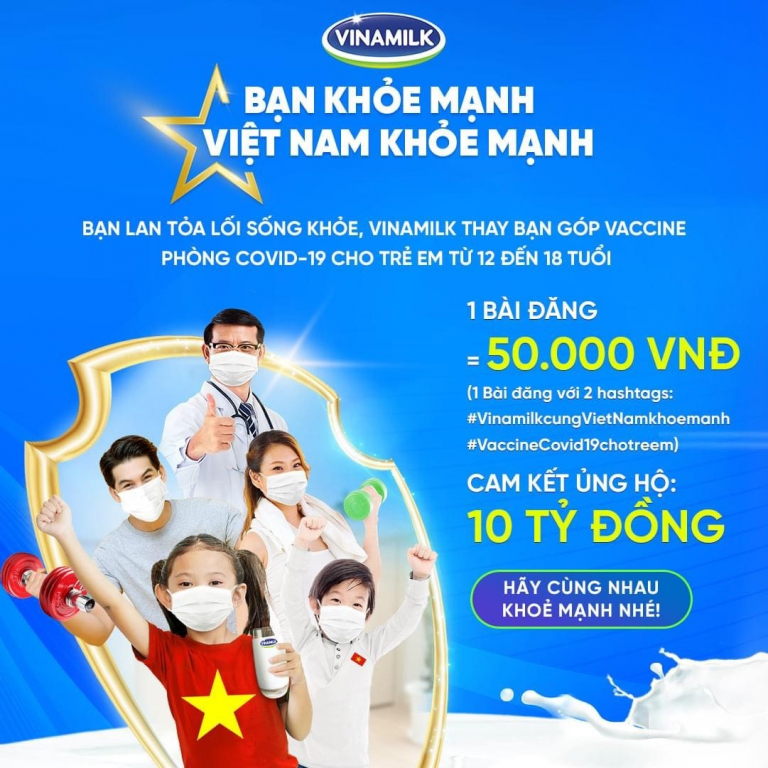 VINAMILK

BẠN KHỎE MẠNH
VIỆT NAM KHỎE MẠNH

BẠN LAN TỎA LỐI SỐNG KHỎE, VINAMILK THAY BẠN GÓP VACCINE PHÒNG COVID-19 CHO TRẺ EM TỪ 12 ĐẾN 18 TUỔI

1 BÀI ĐĂNG
= 50.000 VNĐ
(1 Bài đăng với 2 hashtags:
#VinamilkcungVietNamkhoemanh
#VaccineCovid19chotreem)

CAM KẾT ỦNG HỘ:
10 TỶ ĐỒNG

HÃY CÙNG NHAU KHOẺ MẠNH NHÉ!

VINAMILK